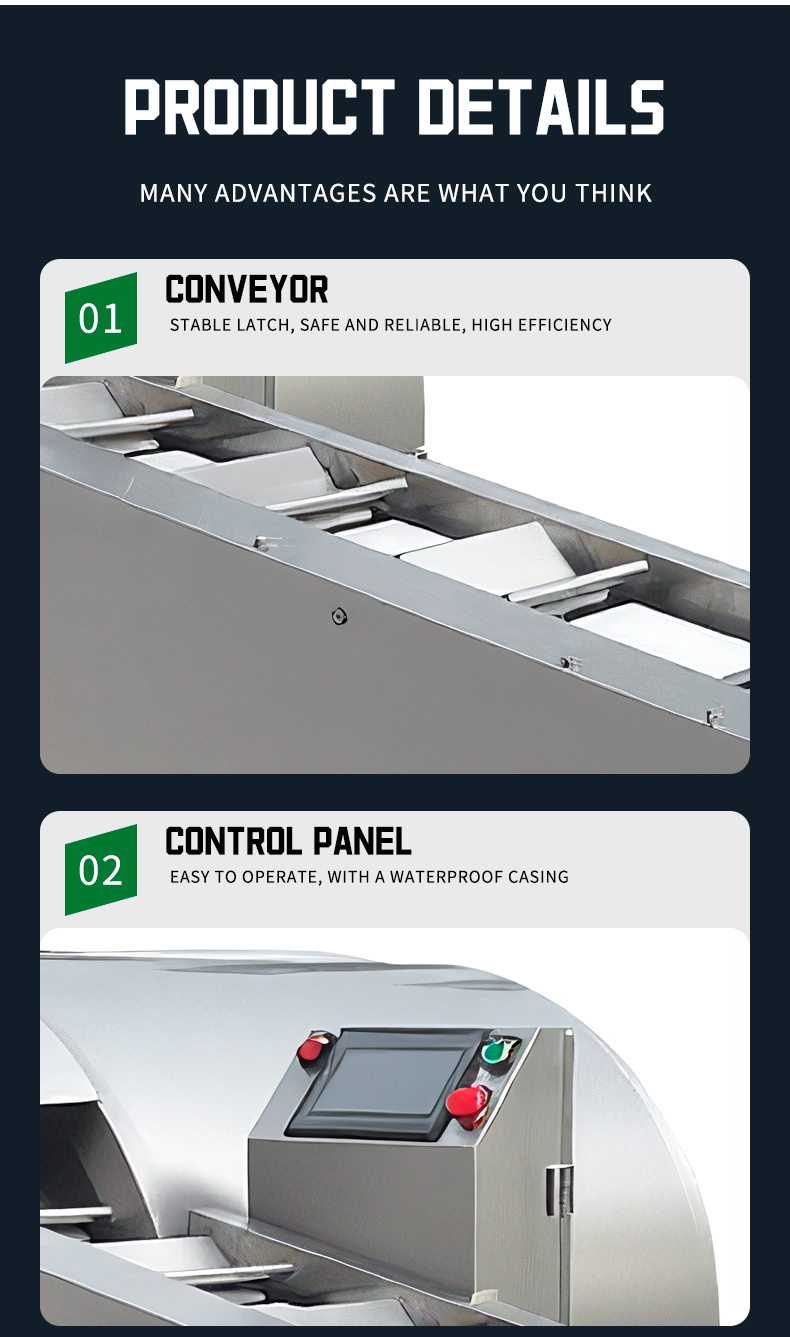 PRODUCT DETAILS

MANY ADVANTAGES ARE WHAT YOU THINK

01

CONVEYOR

STABLE LATCH, SAFE AND RELIABLE, HIGH EFFICIENCY

02

CONTROL PANEL

EASY TO OPERATE, WITH A WATERPROOF CASING